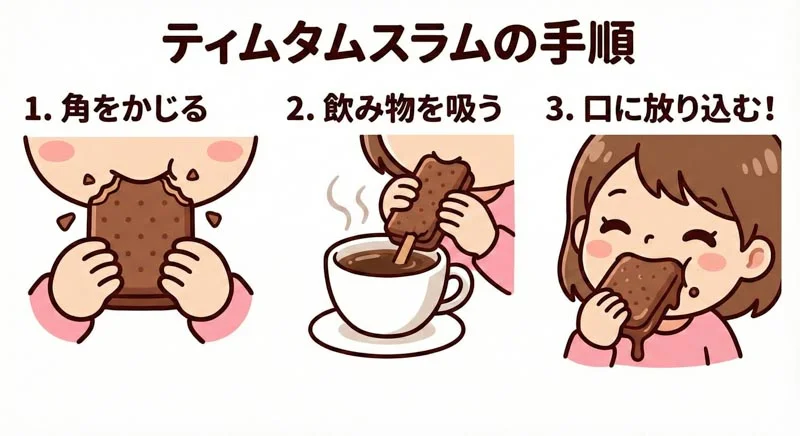 ティムタムスラムの手順

1. 角をかじる

2. 飲み物を吸う

3. 口に放り込む！