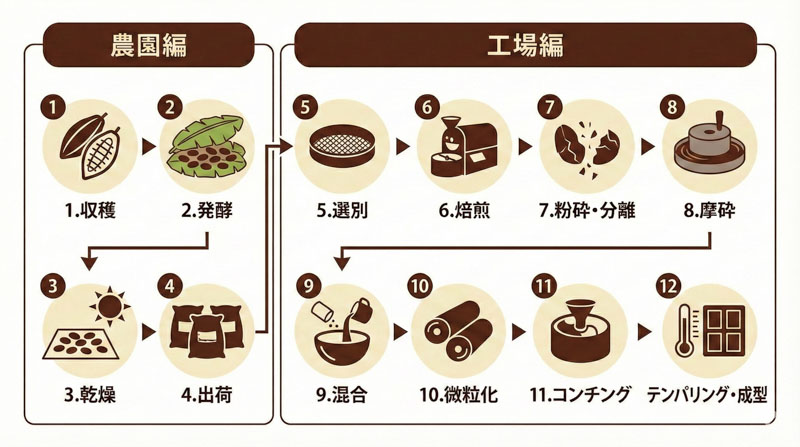 農園編

1
1.収穫

2
2.発酵

3
3.乾燥

4
4.出荷

工場編

5
5.選別

6
6.焙煎

7
7.粉砕・分離

8
8.摩砕

9
9.混合

10
10.微粒化

11
11.コンチング

12
テンパリング・成型